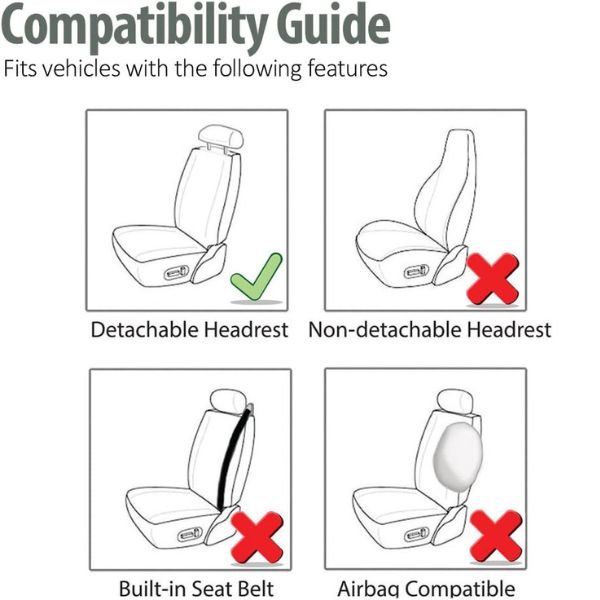 Compatibility Guide
Fits vehicles with the following features

Detachable Headrest

Non-detachable Headrest

Built-in Seat Belt

Airbag Compatible