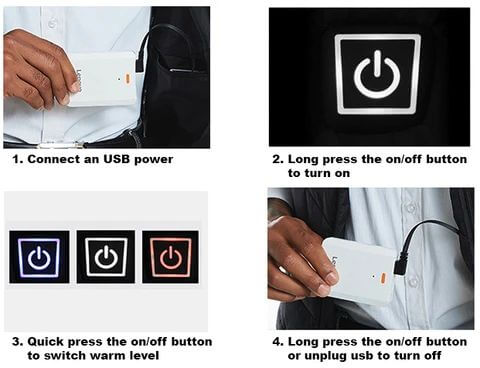 1. Connect an USB power

2. Long press the on/off button to turn on

3. Quick press the on/off button to switch warm level

4. Long press the on/off button or unplug usb to turn off