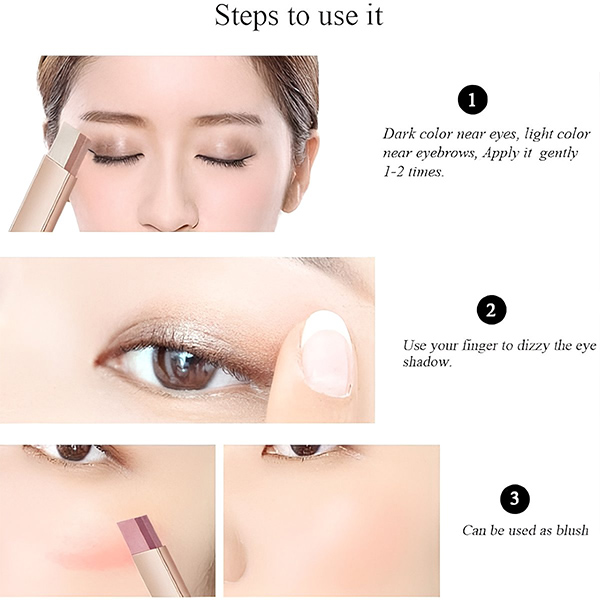 Steps to use it

1

Dark color near eyes, light color near eyebrows, Apply it gently 1-2 times.

2

Use your finger to dizzy the eye shadow.

3

Can be used as blush