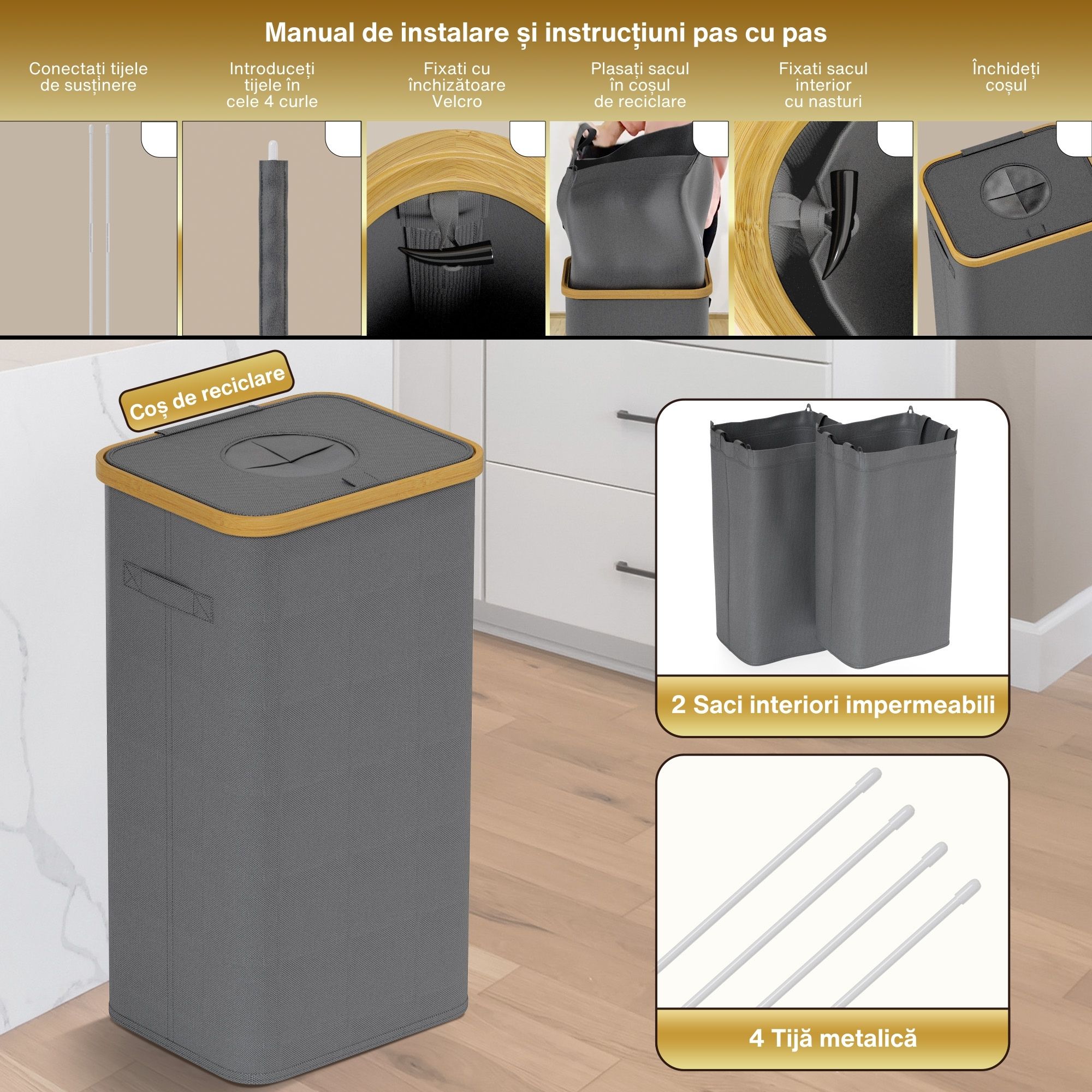 Manual de instalare și instrucțiuni pas cu pas

Conectați tijele de susținere

Introduceți tijele în cele 4 curle

Fixati cu închizătoare Velcro

Plasați sacul în coșul de reciclare

Fixati sacul interior cu nasturi

Închideți coșul

Coș de reciclare

2 Saci interiori impermeabili

4 Tijă metalică