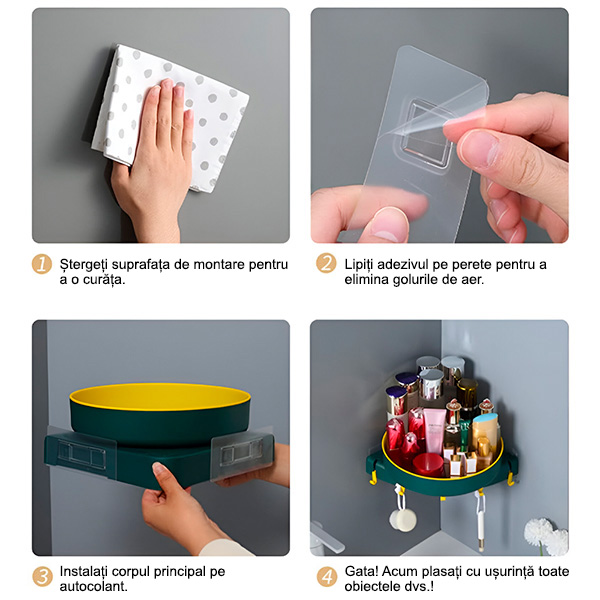 1 Ștergeți suprafața de montare pentru a o curăța.

2 Lipiți adezivul pe perete pentru a elimina golurile de aer.

3 Instalați corpul principal pe autocolant.

4 Gata! Acum plasați cu ușurință toate obiectele dvs.!